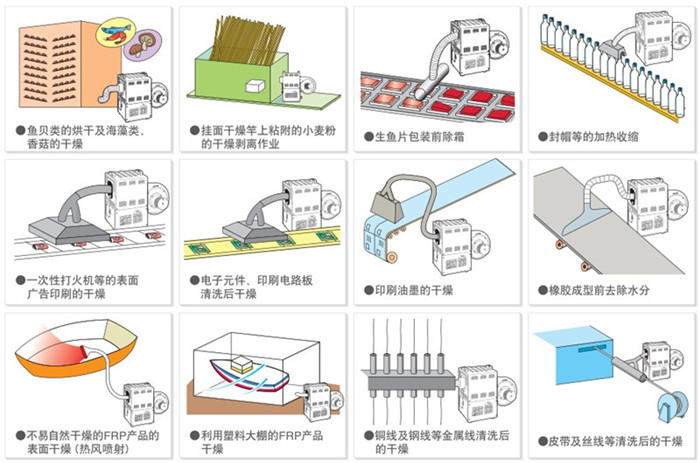 ●鱼贝类的烘干及海藻类、香菇的干燥

●挂面干燥竿上粘附的小麦粉的干燥剥离作业

●生鱼片包装前除霜

●封帽等的加热收缩

●一次性打火机等的表面广告印刷的干燥

●电子元件、印刷电路板清洗后干燥

●印刷油墨的干燥

●橡胶成型前去除水分

●不易自然干燥的FRP产品的表面干燥（热风喷射）

●利用塑料大棚的FRP产品干燥

●铜线及钢线等金属线清洗后的干燥

●皮带及丝线等清洗后的干燥