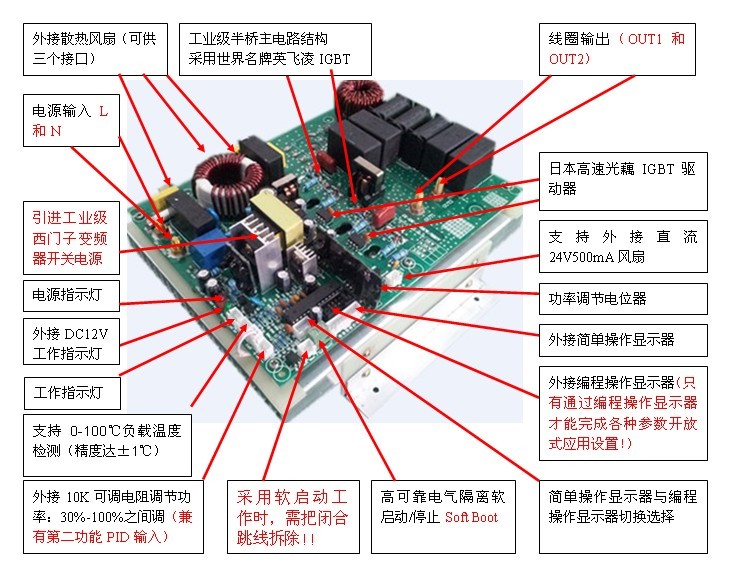 外接散热风扇（可供三个接口）

工业级半桥主电路结构
采用世界名牌英飞凌 IGBT

线圈输出（OUT1 和 OUT2）

电源输入 L 和 N

日本高速光藕 IGBT 驱动器

引进工业级西门子变频器开关电源

支持外接直流 24V500mA 风扇

电源指示灯

功率调节电位器

外接 DC12V 工作指示灯

外接简单操作显示器

工作指示灯

外接编程操作显示器（只有通过编程操作显示器才能完成各种参数开放式应用设置!）

支持 0-100℃负载温度检测（精度达±1℃）

外接 10K 可调电阻调节功率：30%-100%之间调（兼有第二功能 PID 输入）

采用软启动工作时，需把闭合跳线拆除!!

高可靠电气隔离软启动/停止 Soft Boot

简单操作显示器与编程操作显示器切换选择