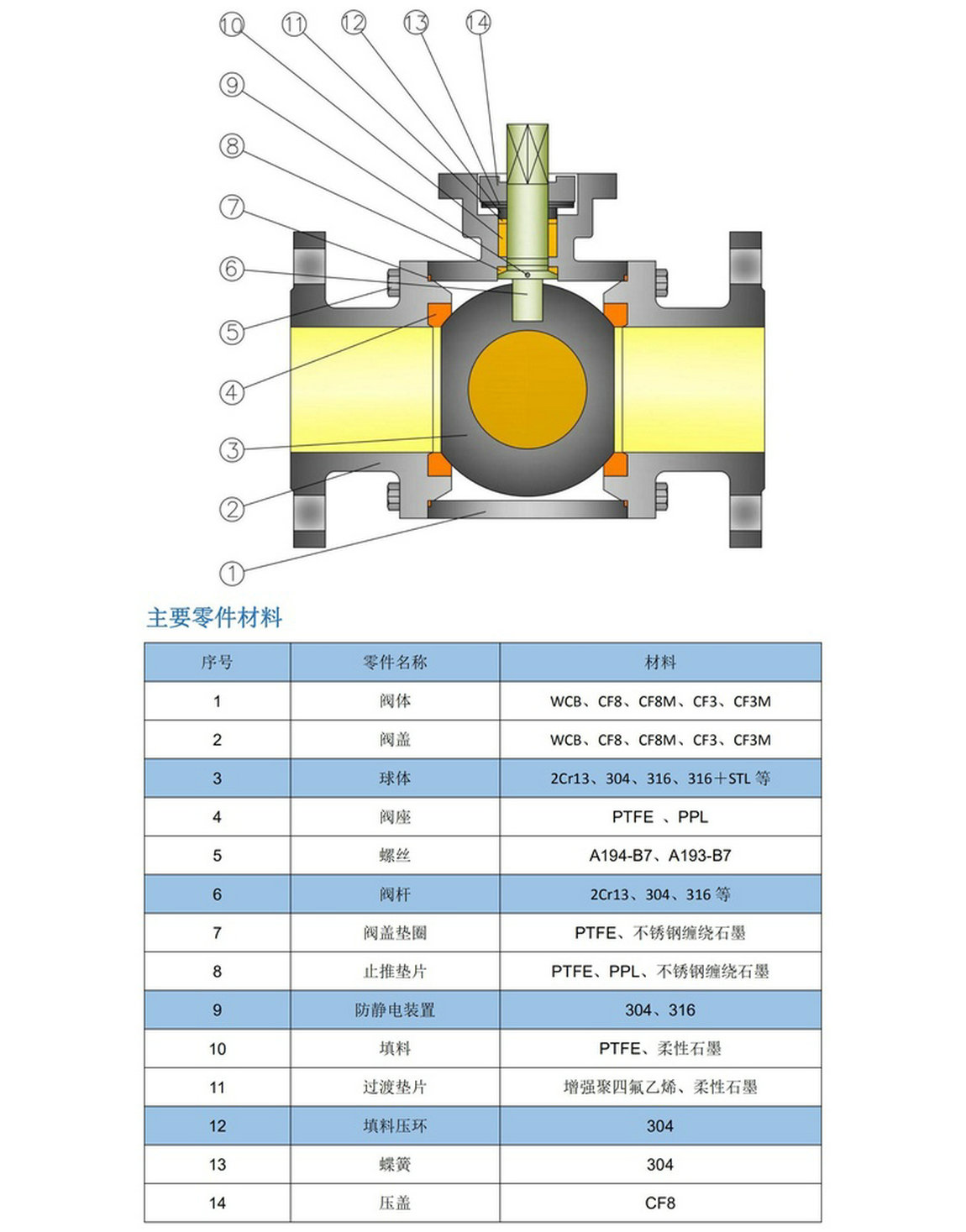 ⑩ ⑪ ⑫ ⑬ ⑭

⑨

⑧

⑦

⑥

⑤

④

③

②

①

主要零件材料

| 序号 | 零件名称 | 材料 |
|---|---|---|
| 1 | 阀体 | WCB、CF8、CF8M、CF3、CF3M |
| 2 | 阀盖 | WCB、CF8、CF8M、CF3、CF3M |
| 3 | 球体 | 2Cr13、304、316、316＋STL 等 |
| 4 | 阀座 | PTFE 、PPL |
| 5 | 螺丝 | A194-B7、A193-B7 |
| 6 | 阀杆 | 2Cr13、304、316 等 |
| 7 | 阀盖垫圈 | PTFE、不锈钢缠绕石墨 |
| 8 | 止推垫片 | PTFE、PPL、不锈钢缠绕石墨 |
| 9 | 防静电装置 | 304、316 |
| 10 | 填料 | PTFE、柔性石墨 |
| 11 | 过渡垫片 | 增强聚四氟乙烯、柔性石墨 |
| 12 | 填料压环 | 304 |
| 13 | 蝶簧 | 304 |
| 14 | 压盖 | CF8 |