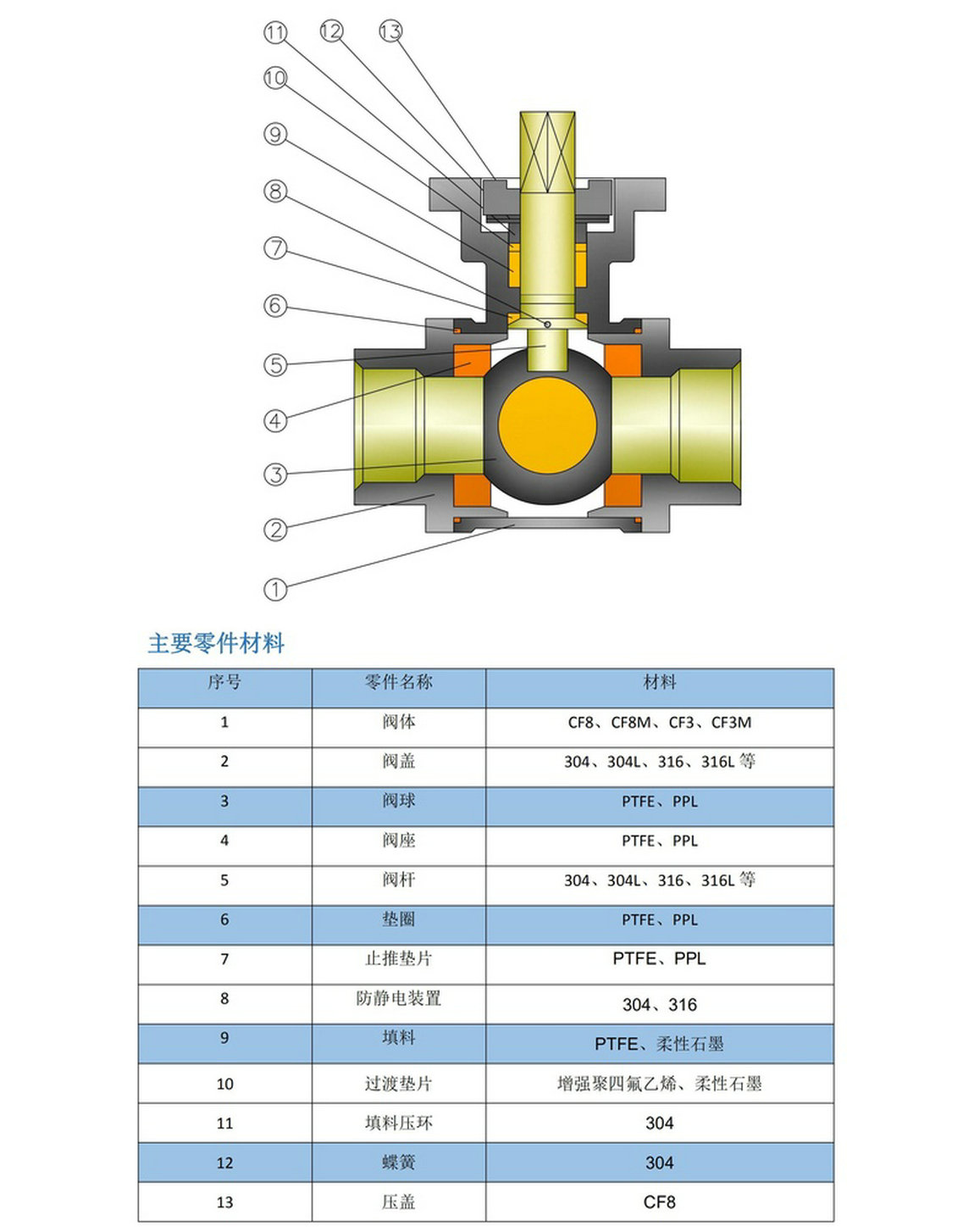 ⑪ ⑫ ⑬
⑩
⑨
⑧
⑦
⑥
⑤
④
③
②
①

主要零件材料

| 序号 | 零件名称 | 材料 |
|---|---|---|
| 1 | 阀体 | CF8、CF8M、CF3、CF3M |
| 2 | 阀盖 | 304、304L、316、316L 等 |
| 3 | 阀球 | PTFE、PPL |
| 4 | 阀座 | PTFE、PPL |
| 5 | 阀杆 | 304、304L、316、316L 等 |
| 6 | 垫圈 | PTFE、PPL |
| 7 | 止推垫片 | PTFE、PPL |
| 8 | 防静电装置 | 304、316 |
| 9 | 填料 | PTFE、柔性石墨 |
| 10 | 过渡垫片 | 增强聚四氟乙烯、柔性石墨 |
| 11 | 填料压环 | 304 |
| 12 | 蝶簧 | 304 |
| 13 | 压盖 | CF8 |