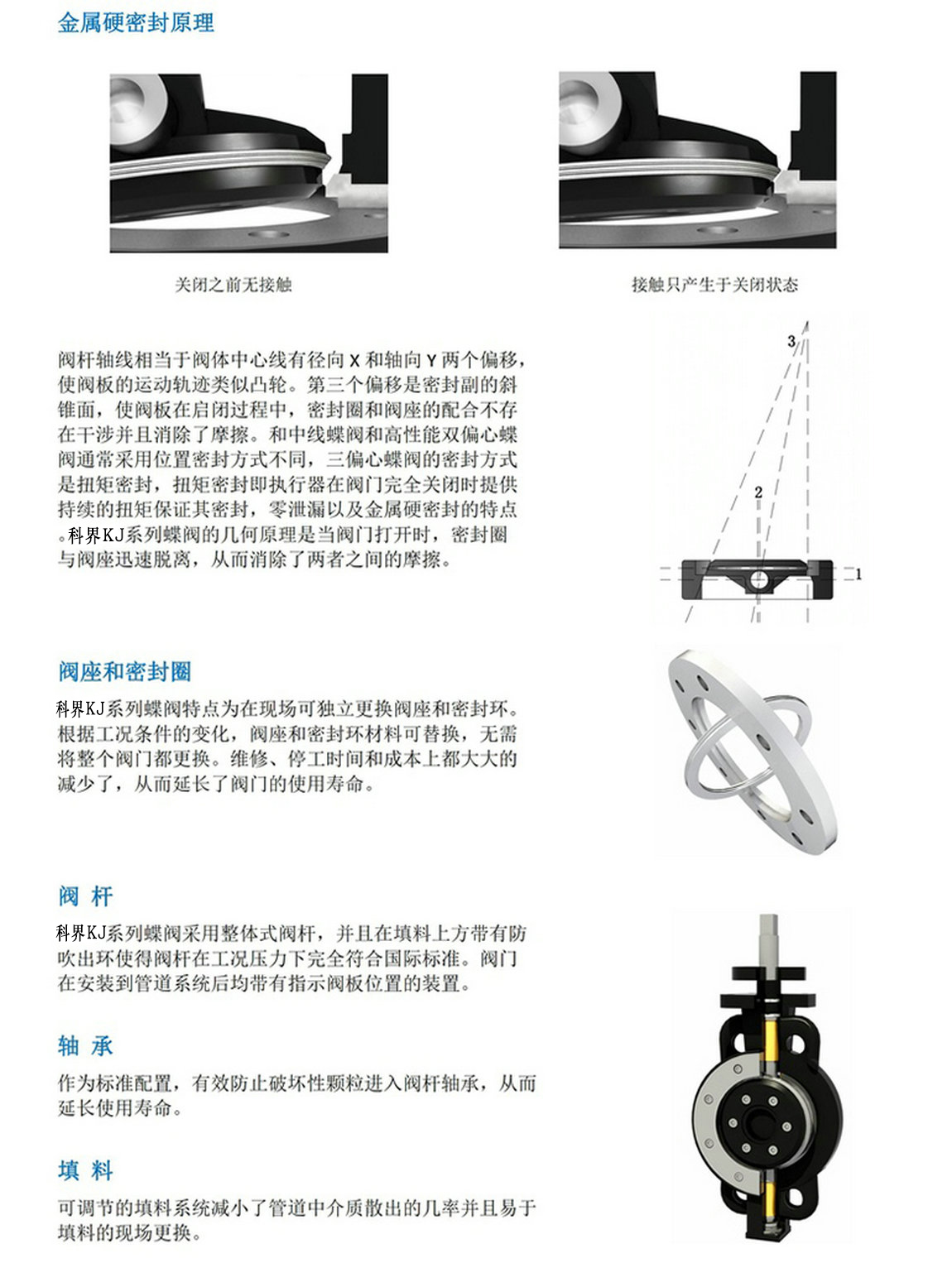 金属硬密封原理

关闭之前无接触

接触只产生于关闭状态

阀杆轴线相当于阀体中心线有径向 X 和轴向 Y 两个偏移，使阀板的运动轨迹类似凸轮。第三个偏移是密封副的斜锥面，使阀板在启闭过程中，密封圈和阀座的配合不存在干涉并且消除了摩擦。和中线蝶阀和高性能双偏心蝶阀通常采用位置密封方式不同，三偏心蝶阀的密封方式是扭矩密封，扭矩密封即执行器在阀门完全关闭时提供持续的扭矩保证其密封，零泄漏以及金属硬密封的特点。科界KJ系列蝶阀的几何原理是当阀门打开时，密封圈与阀座迅速脱离，从而消除了两者之间的摩擦。

3

2

1

阀座和密封圈

科界KJ系列蝶阀特点为在现场可独立更换阀座和密封环。根据工况条件的变化，阀座和密封环材料可替换，无需将整个阀门都更换。维修、停工时间和成本上都大大的减少了，从而延长了阀门的使用寿命。

阀 杆

科界KJ系列蝶阀采用整体式阀杆，并且在填料上方带有防吹出环使得阀杆在工况压力下完全符合国际标准。阀门在安装到管道系统后均带有指示阀板位置的装置。

轴 承

作为标准配置，有效防止破坏性颗粒进入阀杆轴承，从而延长使用寿命。

填 料

可调节的填料系统减小了管道中介质散出的几率并且易于填料的现场更换。