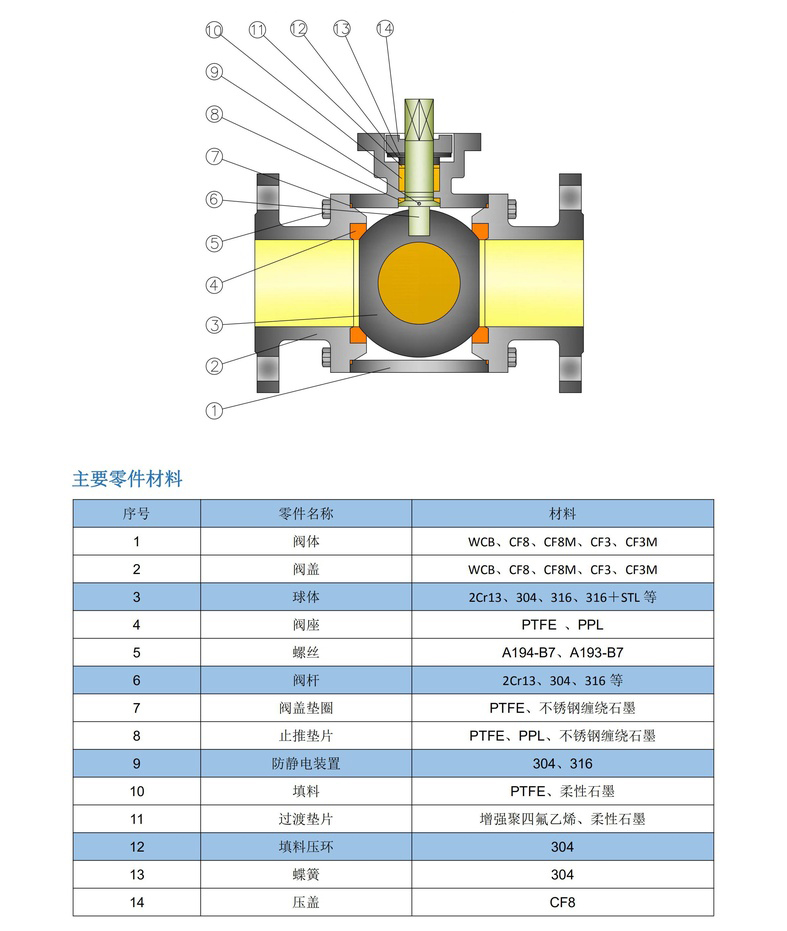 ⑩ ⑪ ⑫ ⑬ ⑭

⑨

⑧

⑦

⑥

⑤

④

③

②

①

主要零件材料

| 序号 | 零件名称 | 材料 |
|---|---|---|
| 1 | 阀体 | WCB、CF8、CF8M、CF3、CF3M |
| 2 | 阀盖 | WCB、CF8、CF8M、CF3、CF3M |
| 3 | 球体 | 2Cr13、304、316、316＋STL 等 |
| 4 | 阀座 | PTFE 、PPL |
| 5 | 螺丝 | A194-B7、A193-B7 |
| 6 | 阀杆 | 2Cr13、304、316 等 |
| 7 | 阀盖垫圈 | PTFE、不锈钢缠绕石墨 |
| 8 | 止推垫片 | PTFE、PPL、不锈钢缠绕石墨 |
| 9 | 防静电装置 | 304、316 |
| 10 | 填料 | PTFE、柔性石墨 |
| 11 | 过渡垫片 | 增强聚四氟乙烯、柔性石墨 |
| 12 | 填料压环 | 304 |
| 13 | 蝶簧 | 304 |
| 14 | 压盖 | CF8 |