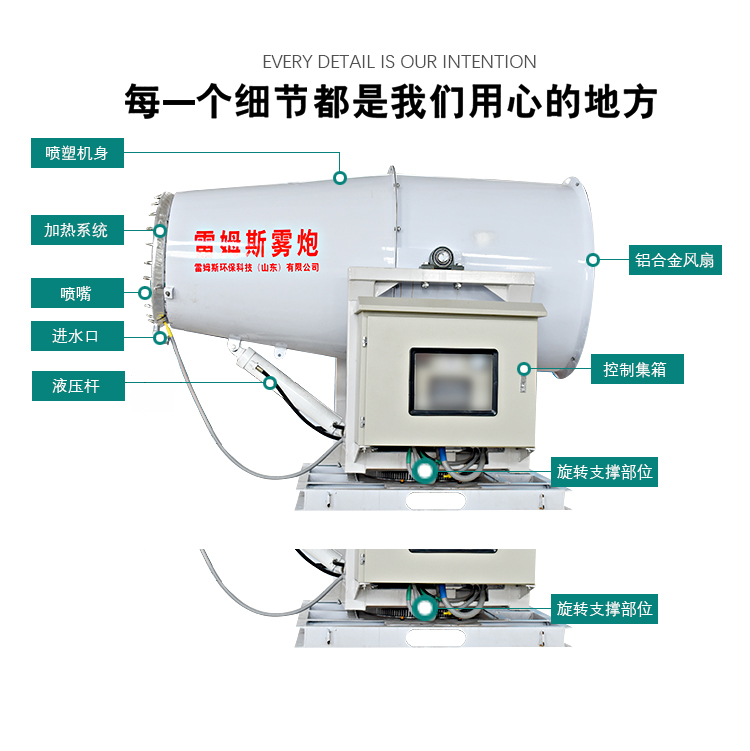 EVERY DETAIL IS OUR INTENTION

每一个细节都是我们用心的地方

喷塑机身

加热系统

喷嘴

进水口

液压杆

雷姆斯雾炮

雷姆斯环保科技（山东）有限公司

铝合金风扇

控制集箱

旋转支撑部位

旋转支撑部位