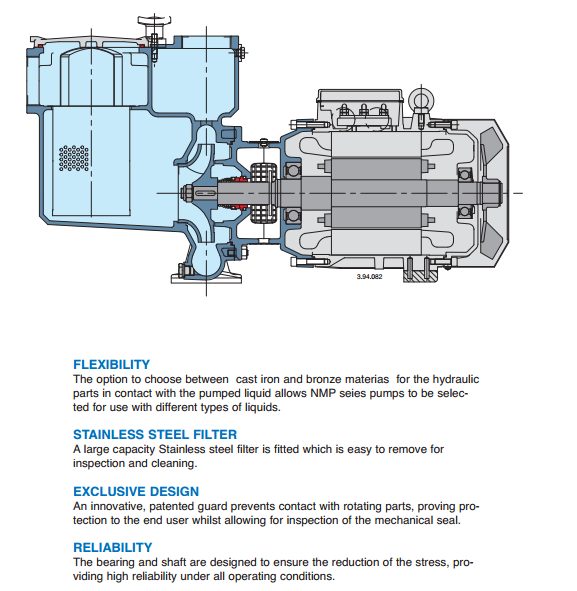 3.94.082

FLEXIBILITY
The option to choose between  cast iron and bronze materias  for the hydraulic parts in contact with the pumped liquid allows NMP seies pumps to be selected for use with different types of liquids.

STAINLESS STEEL FILTER
A large capacity Stainless steel filter is fitted which is easy to remove for inspection and cleaning.

EXCLUSIVE DESIGN
An innovative, patented guard prevents contact with rotating parts, proving protection to the end user whilst allowing for inspection of the mechanical seal.

RELIABILITY
The bearing and shaft are designed to ensure the reduction of the stress, providing high reliability under all operating conditions.