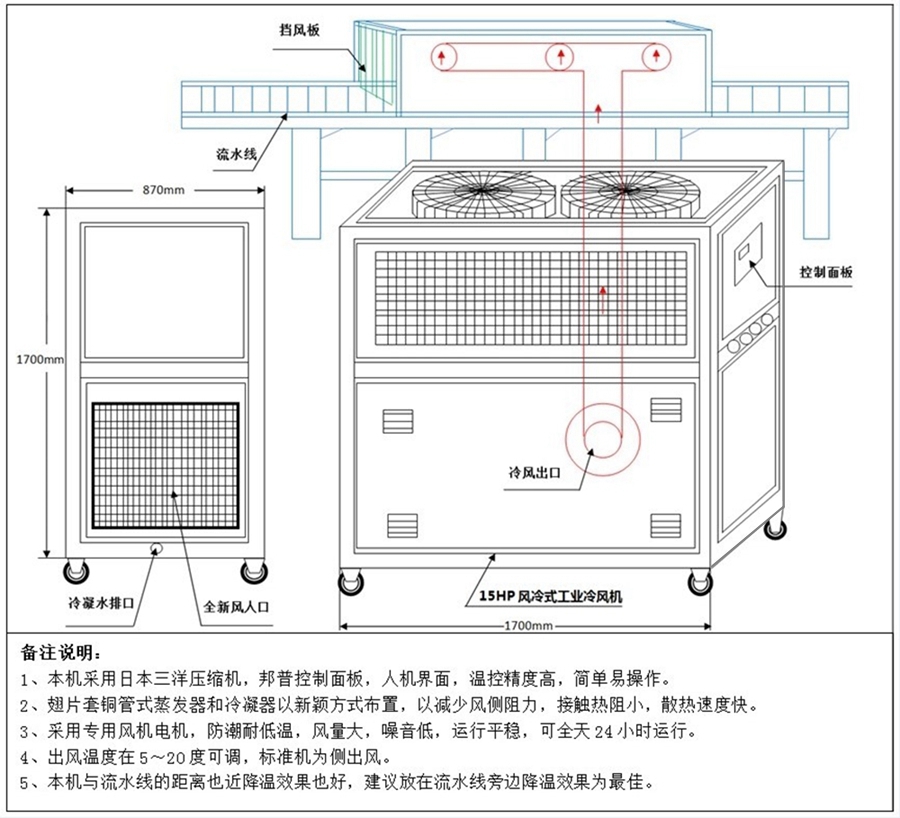 挡风板

流水线

870mm

1700mm

控制面板

冷风出口

冷凝水排口

全新风入口

15HP 风冷式工业冷风机

1700mm

备注说明：

1、本机采用日本三洋压缩机，邦普控制面板，人机界面，温控精度高，简单易操作。

2、翅片套铜管式蒸发器和冷凝器以新颖方式布置，以减少风侧阻力，接触热阻小，散热速度快。

3、采用专用风机电机，防潮耐低温，风量大，噪音低，运行平稳，可全天 24 小时运行。

4、出风温度在 5～20 度可调，标准机为侧出风。

5、本机与流水线的距离也近降温效果也好，建议放在流水线旁边降温效果为最佳。