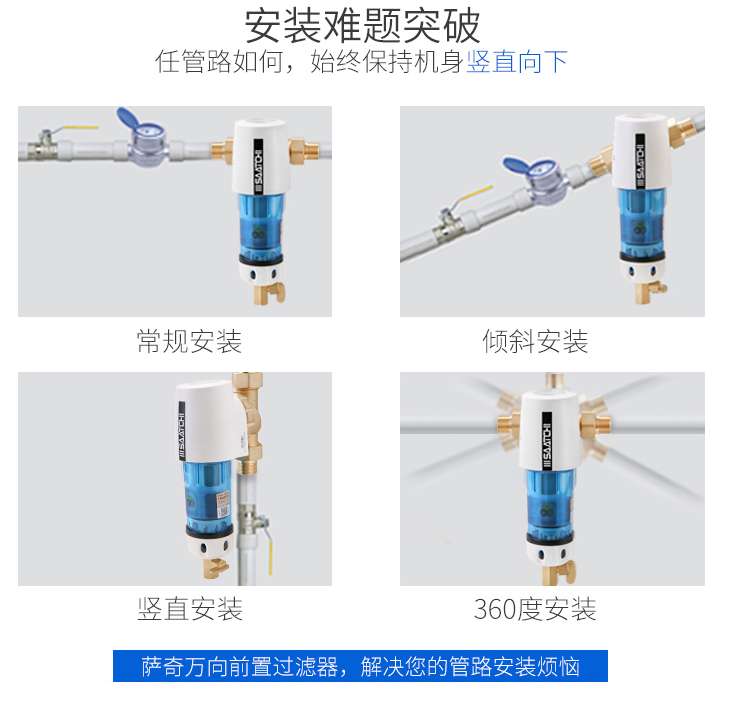 安装难题突破
任管路如何，始终保持机身竖直向下

SAATCHI

常规安装

SAATCHI

倾斜安装

SAATCHI

竖直安装

SAATCHI

360度安装

萨奇万向前置过滤器，解决您的管路安装烦恼