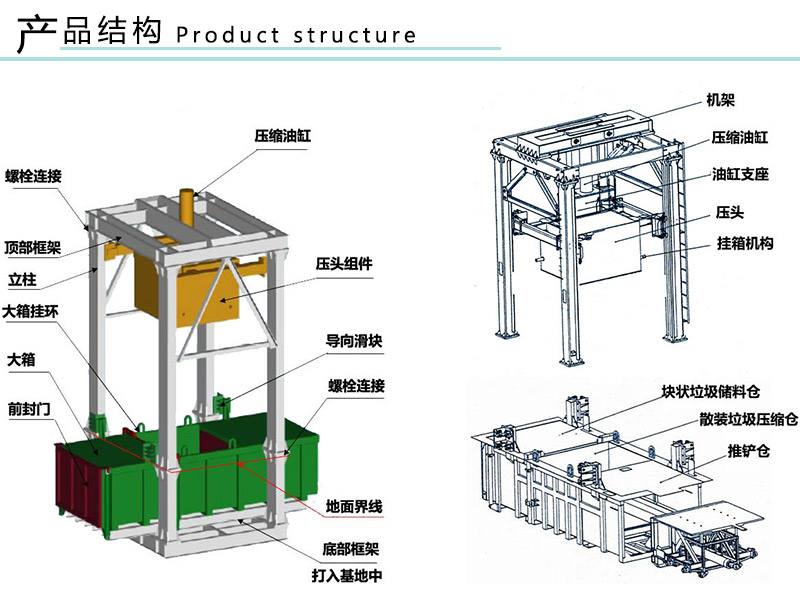 产品结构 Product structure

压缩油缸
螺栓连接
顶部框架
立柱
压头组件
大箱挂环
导向滑块
大箱
螺栓连接
前封门
地面界线
底部框架
打入基地中

机架
压缩油缸
油缸支座
压头
挂箱机构

块状垃圾储料仓
散装垃圾压缩仓
推铲仓