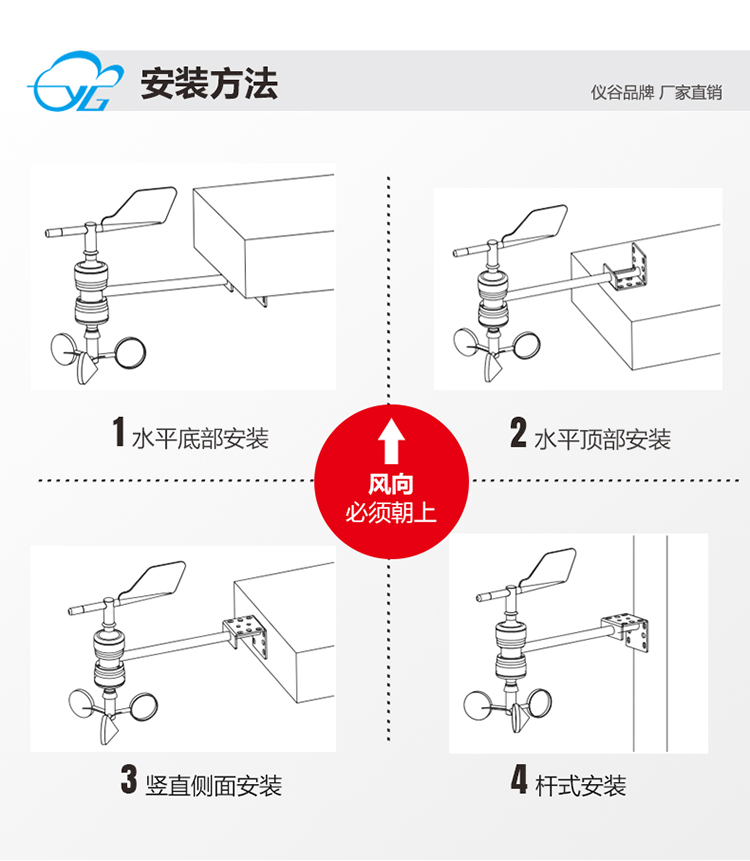 YG 安装方法

仪谷品牌 厂家直销

1 水平底部安装

2 水平顶部安装

风向
必须朝上

3 竖直侧面安装

4 杆式安装