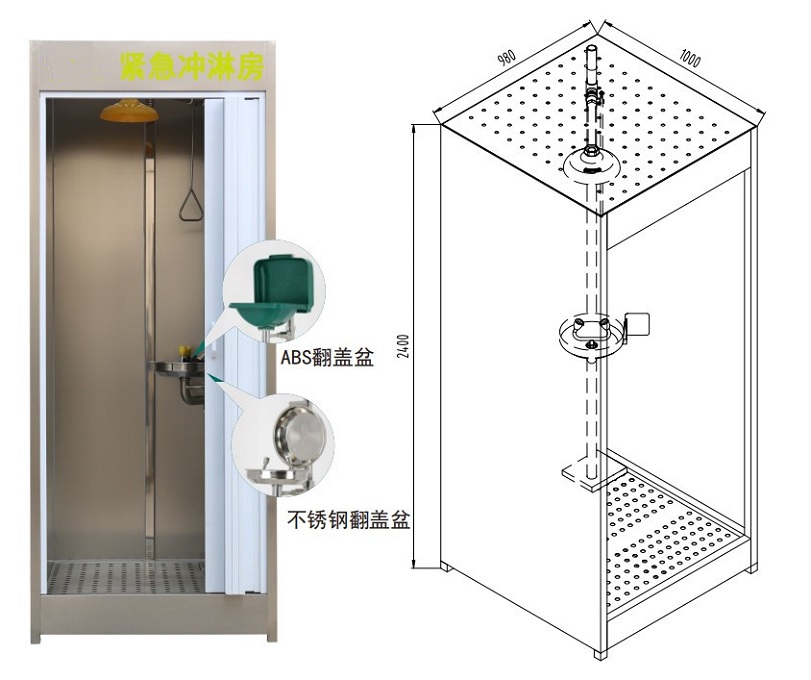 紧急冲淋房

ABS翻盖盆

不锈钢翻盖盆

980

1000

2400