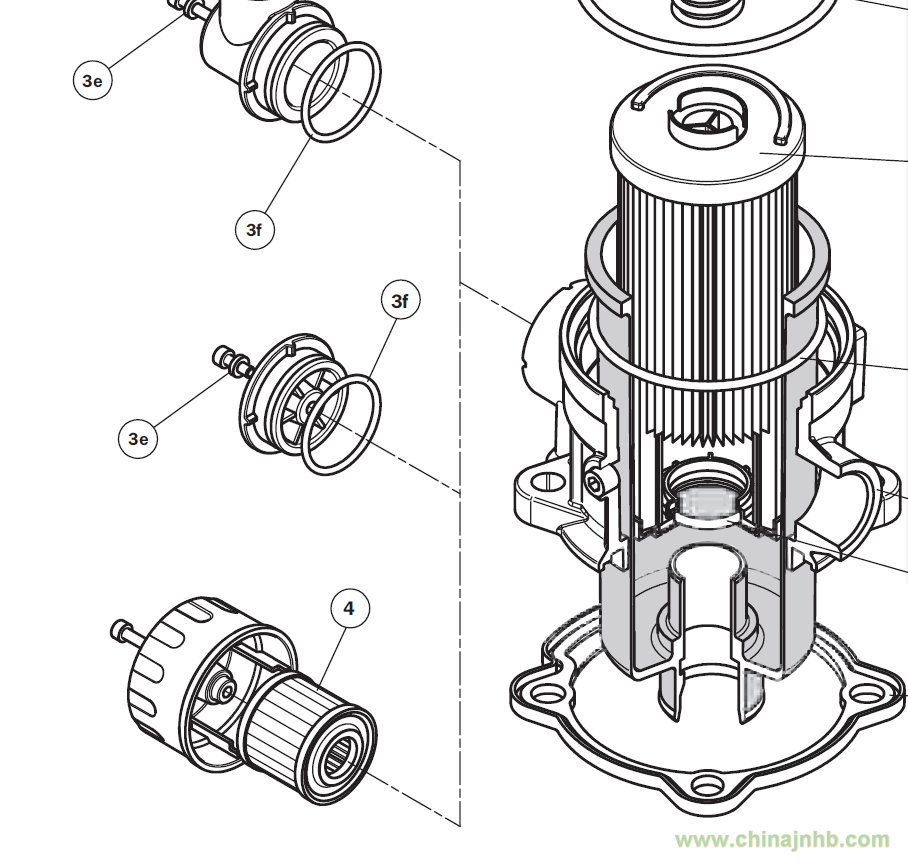 3e

3f

3f

3e

4

www.chinajnhb.com